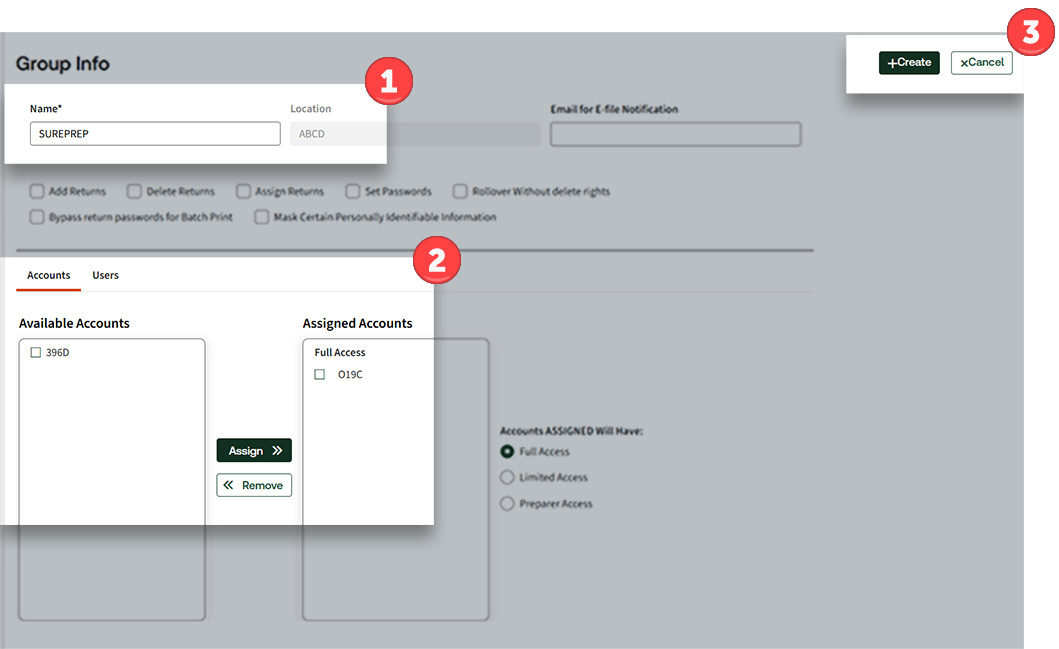 Group Info

1

Name*

SUREPREP

Location

ABCD

Email for E-file Notification

3

+Create

×Cancel

Add Returns

Delete Returns

Assign Returns

Set Passwords

Rollover Without delete rights

Bypass return passwords for Batch Print

Mask Certain Personally Identifiable Information

2

Accounts

Users

Available Accounts

396D

Assign »

« Remove

Assigned Accounts

Full Access

O19C

Accounts ASSIGNED Will Have:

Full Access

Limited Access

Preparer Access